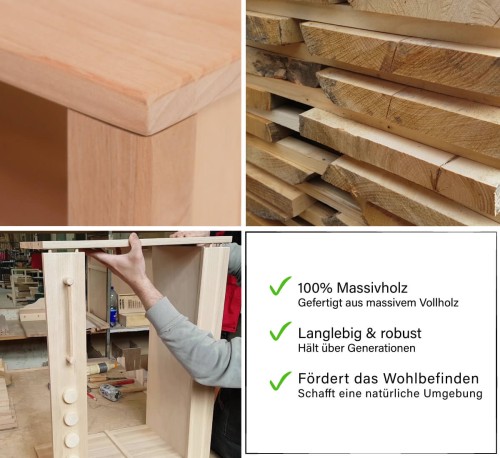 100% Massivholz
Gefertigt aus massivem Vollholz

Langlebig & robust
Hält über Generationen

Fördert das Wohlbefinden
Schafft eine natürliche Umgebung